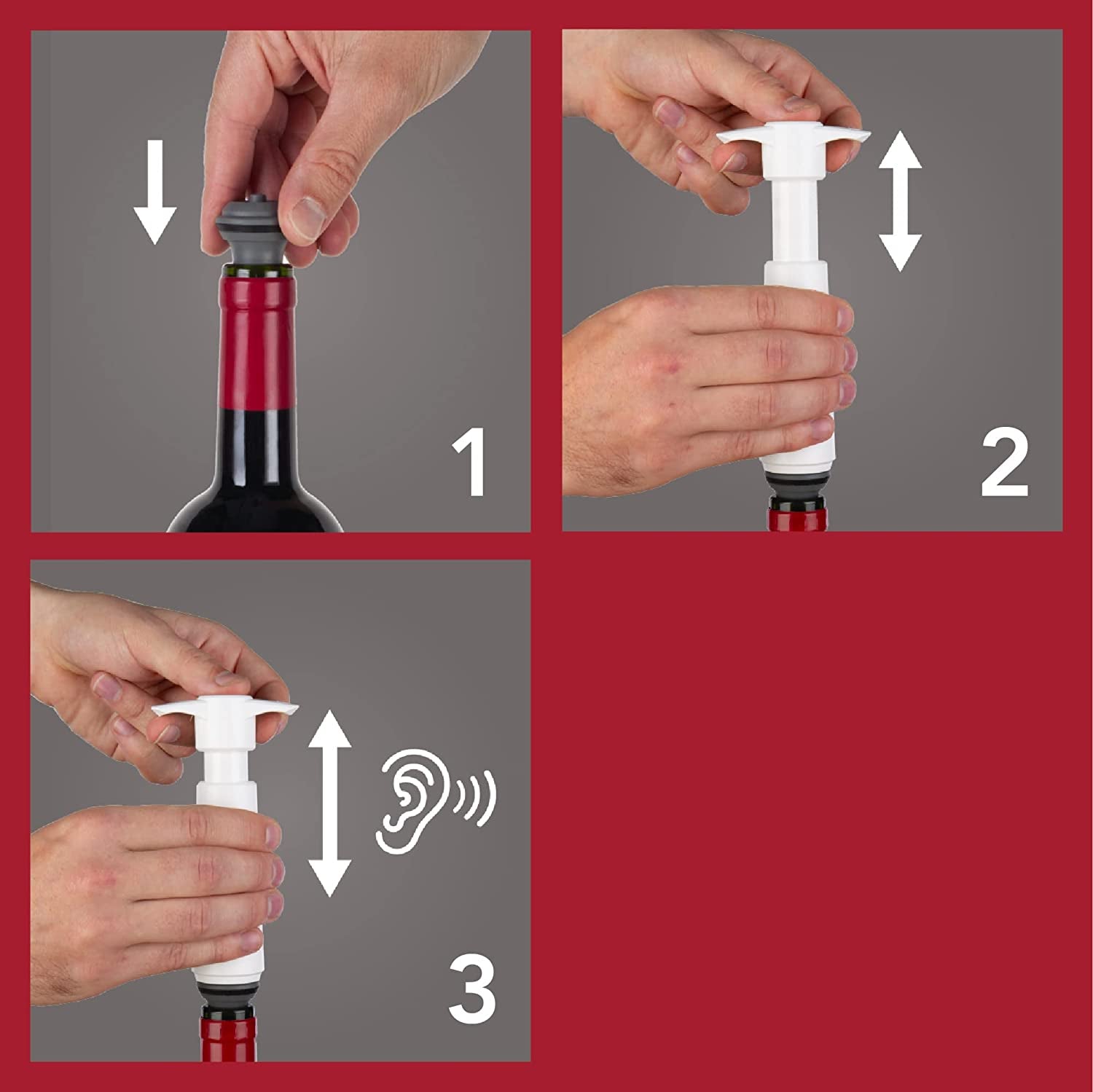 1

2

3